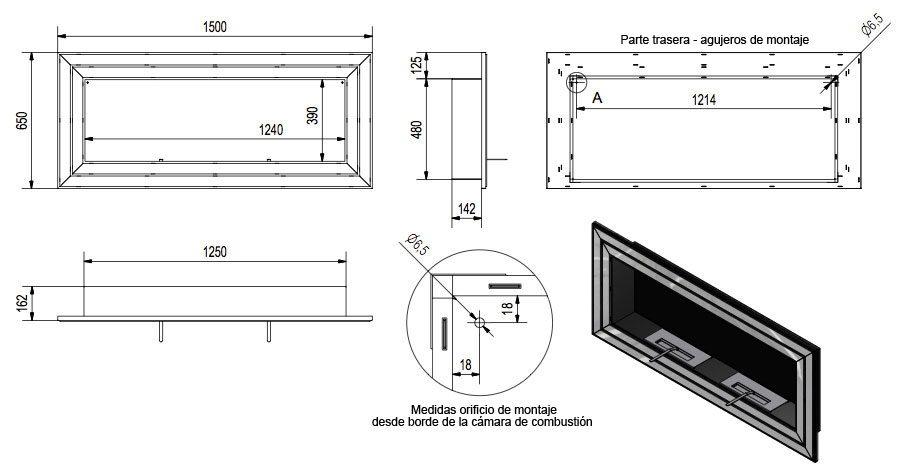 1500

650

1240

390

125

480

142

Parte trasera - agujeros de montaje

Ø6,5

A

1214

1250

162

Ø6,5

18

18

Medidas orificio de montaje
desde borde de la cámara de combustión